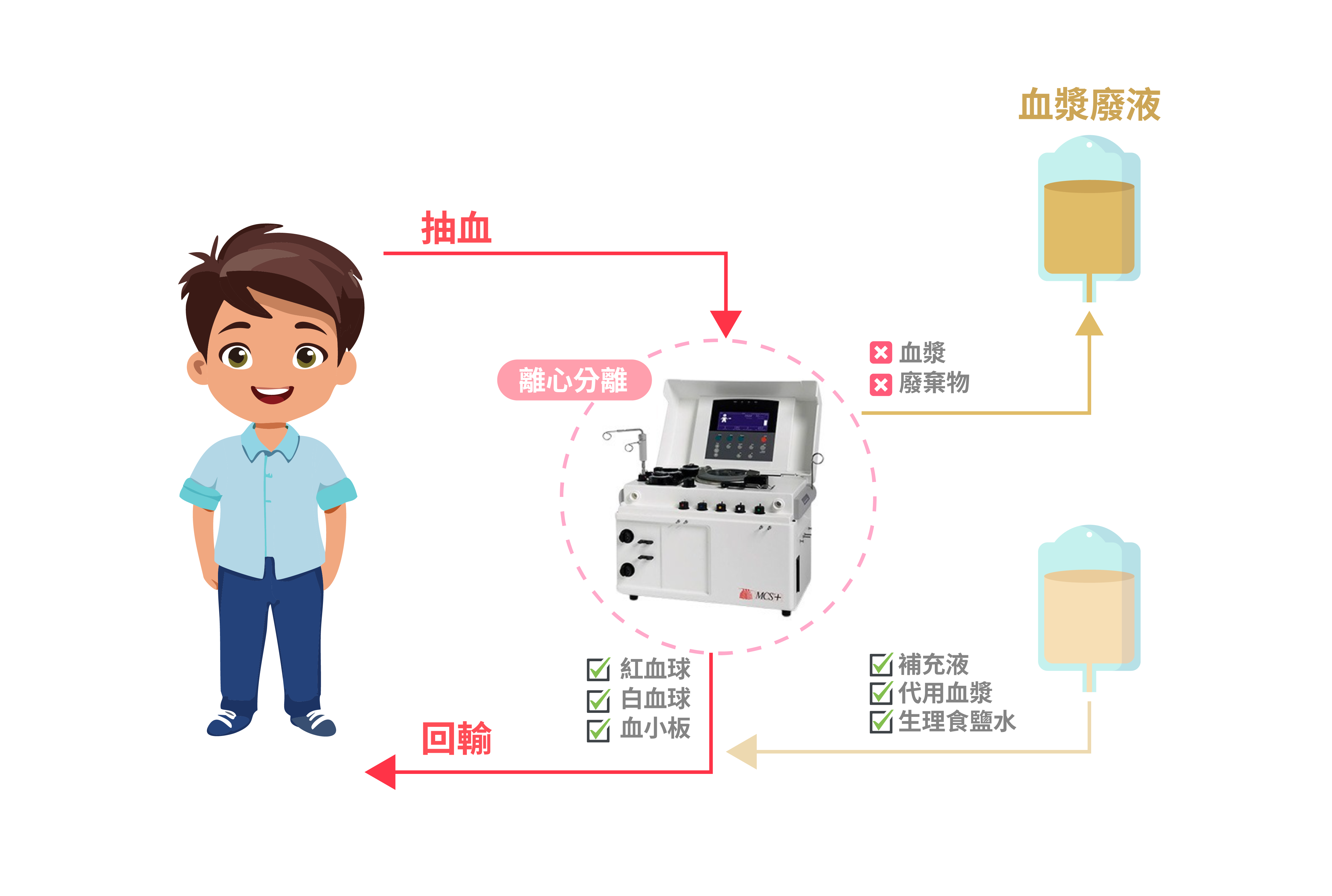 血漿廢液

抽血

離心分離

血漿
廢棄物

MCS+

紅血球
白血球
血小板

補充液
代用血漿
生理食鹽水

回輸